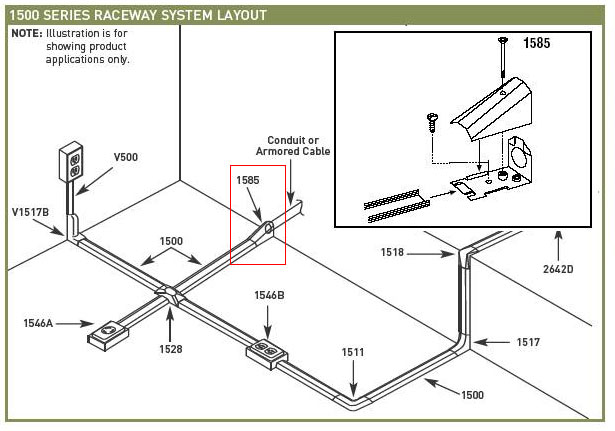 1500 SERIES RACEWAY SYSTEM LAYOUT

NOTE: Illustration is for showing product applications only.

1585

V500

Conduit or Armored Cable

1585

V1517B

1500

1518

2642D

1546B

1546A

1528

1511

1517

1500