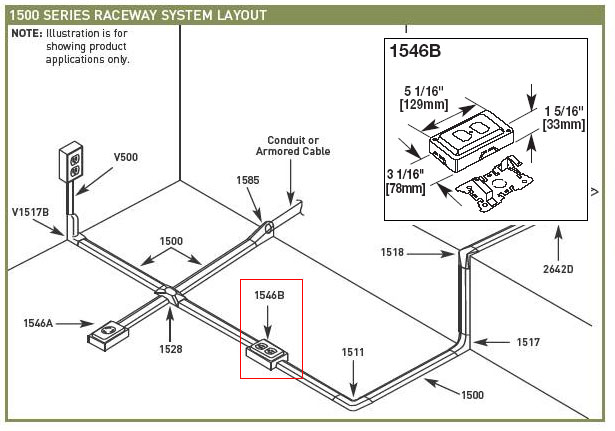 1500 SERIES RACEWAY SYSTEM LAYOUT

NOTE: Illustration is for showing product applications only.

1546B

5 1/16" [129mm]

1 5/16" [33mm]

3 1/16" [78mm]

V500

Conduit or Armored Cable

1585

V1517B

1500

1518

2642D

1546B

1546A

1528

1511

1517

1500