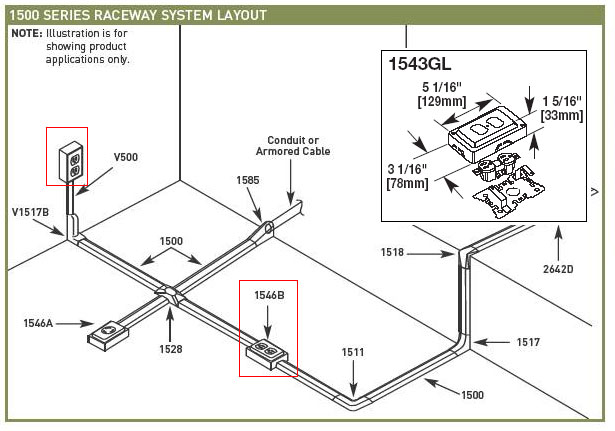 1500 SERIES RACEWAY SYSTEM LAYOUT

NOTE: Illustration is for showing product applications only.

1543GL

5 1/16"
[129mm]

1 5/16"
[33mm]

3 1/16"
[78mm]

V500

Conduit or Armored Cable

1585

V1517B

1500

1518

2642D

1546B

1546A

1528

1511

1517

1500