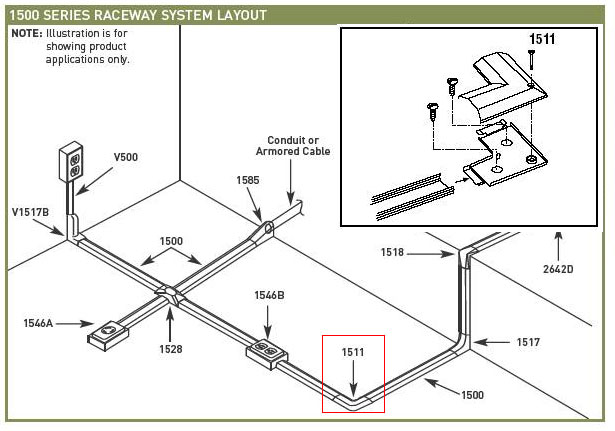 1500 SERIES RACEWAY SYSTEM LAYOUT

NOTE: Illustration is for showing product applications only.

1511

V500

Conduit or Armored Cable

1585

V1517B

1500

1518

2642D

1546B

1546A

1528

1511

1517

1500