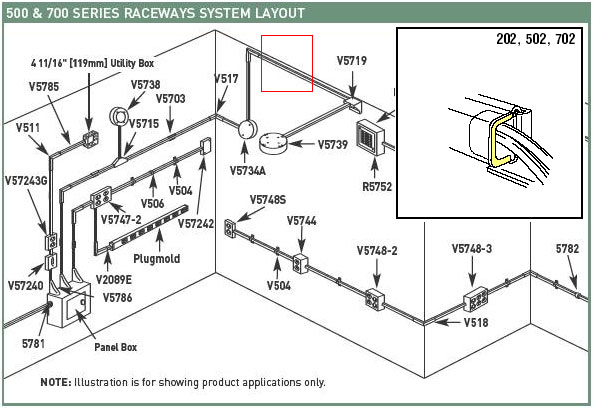 500 & 700 SERIES RACEWAYS SYSTEM LAYOUT

202, 502, 702

4 11/16" [119mm] Utility Box
V5785
V5738
V5703
V517
V5719
V511
V5715
V5739
V5734A
R5752
V57243G
V504
V506
V5747-2
V57242
V5748S
V5744
Plugmold
V5748-2
V5748-3
5782
V57240
V2089E
V504
V5786
V518
5781
Panel Box

NOTE: Illustration is for showing product applications only.