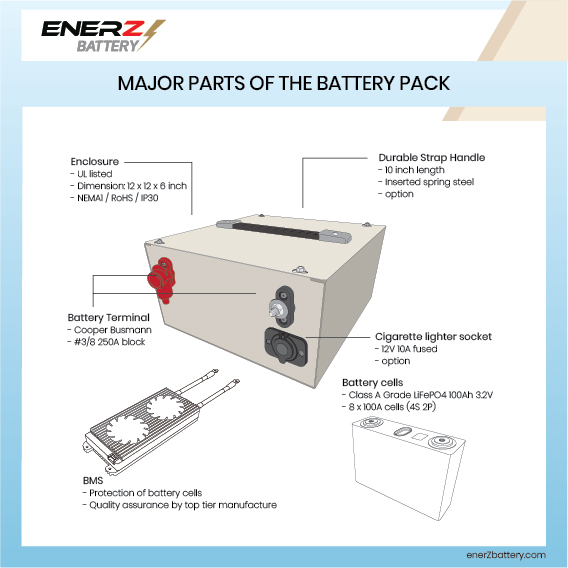 ENERZ
BATTERY

MAJOR PARTS OF THE BATTERY PACK

Enclosure
- UL listed
- Dimension: 12 x 12 x 6 inch
- NEMA1 / RoHS / IP30

Durable Strap Handle
- 10 inch length
- Inserted spring steel
- option

Battery Terminal
- Cooper Busmann
- #3/8 250A block

Cigarette lighter socket
- 12V 10A fused
- option

Battery cells
- Class A Grade LiFePO4 100Ah 3.2V
- 8 x 100A cells (4S 2P)

BMS
- Protection of battery cells
- Quality assurance by top tier manufacture

enerZbattery.com